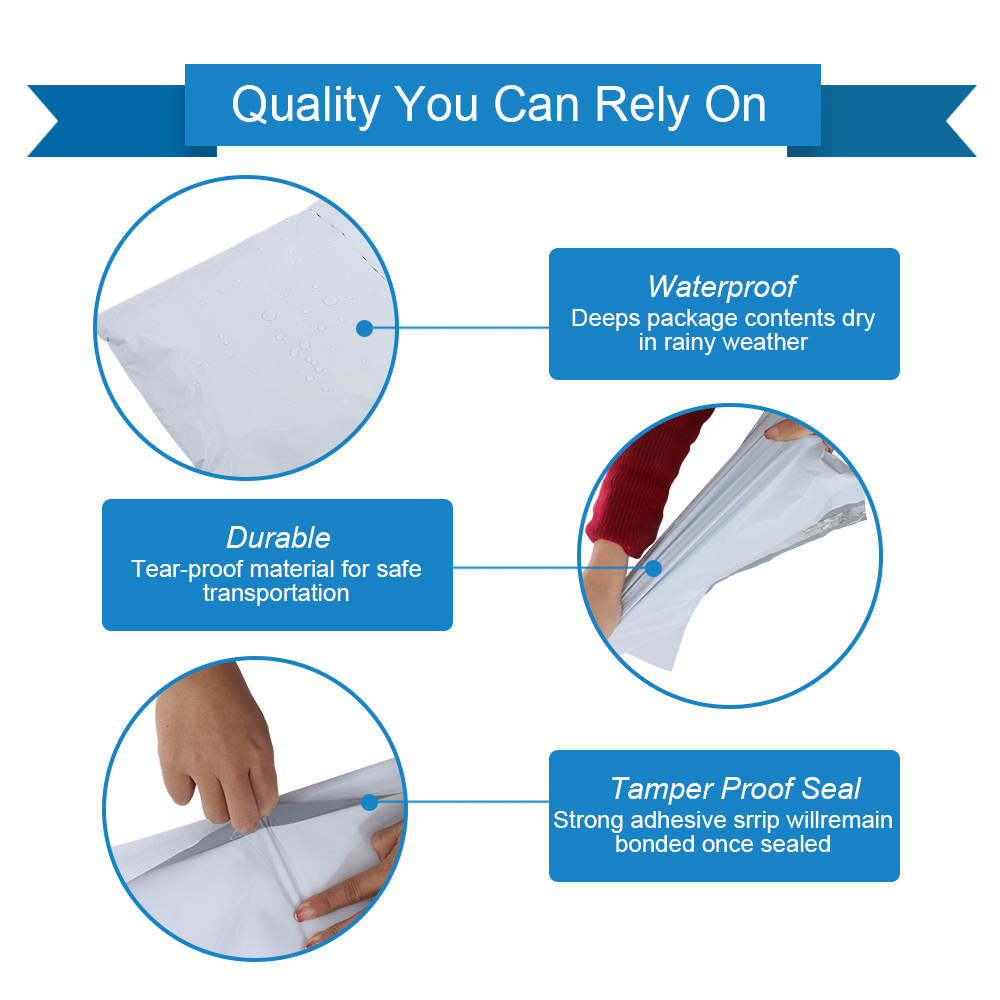 Quality You Can Rely On

Waterproof
Deeps package contents dry in rainy weather

Durable
Tear-proof material for safe transportation

Tamper Proof Seal
Strong adhesive srrip willremain bonded once sealed